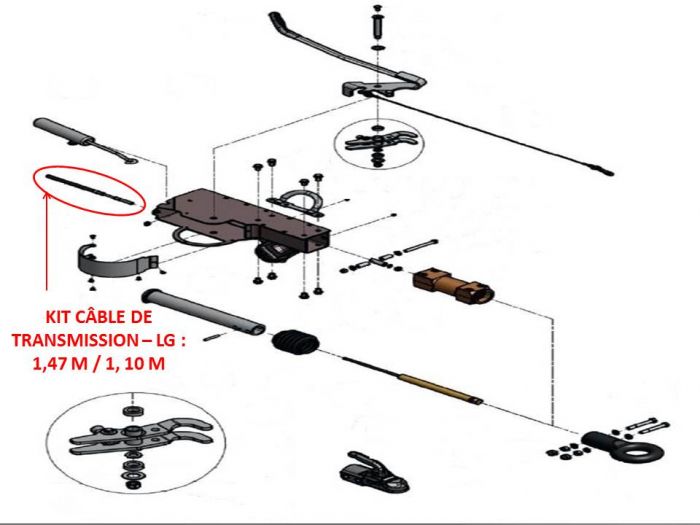 KIT CÂBLE DE TRANSMISSION – LG : 1,47 M / 1, 10 M