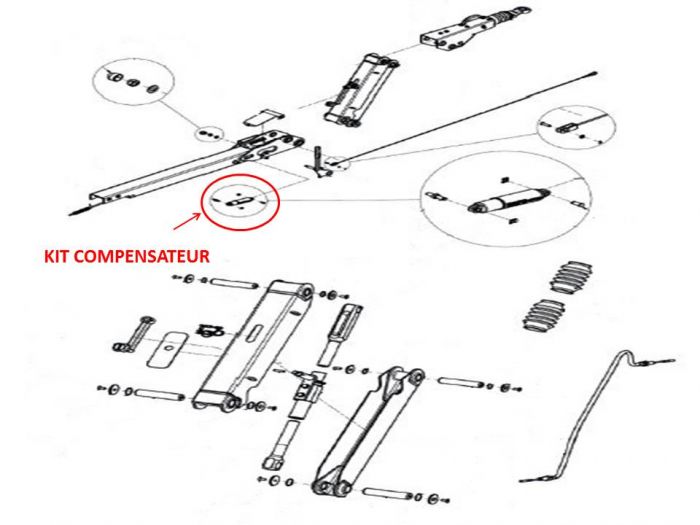 KIT COMPENSATEUR