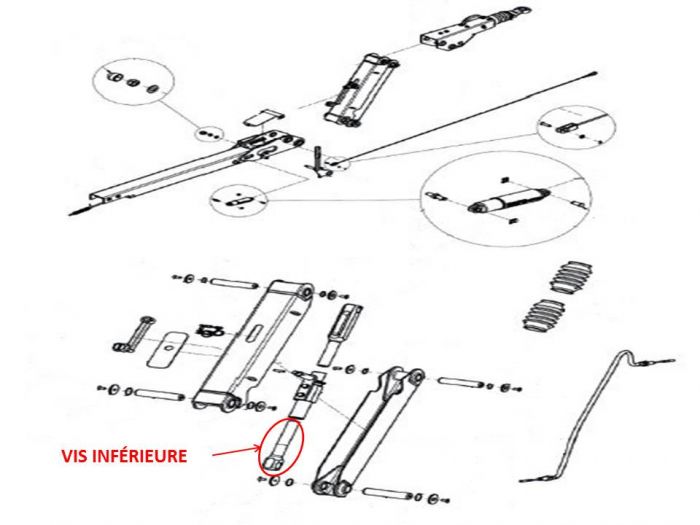 VIS INFÉRIEURE